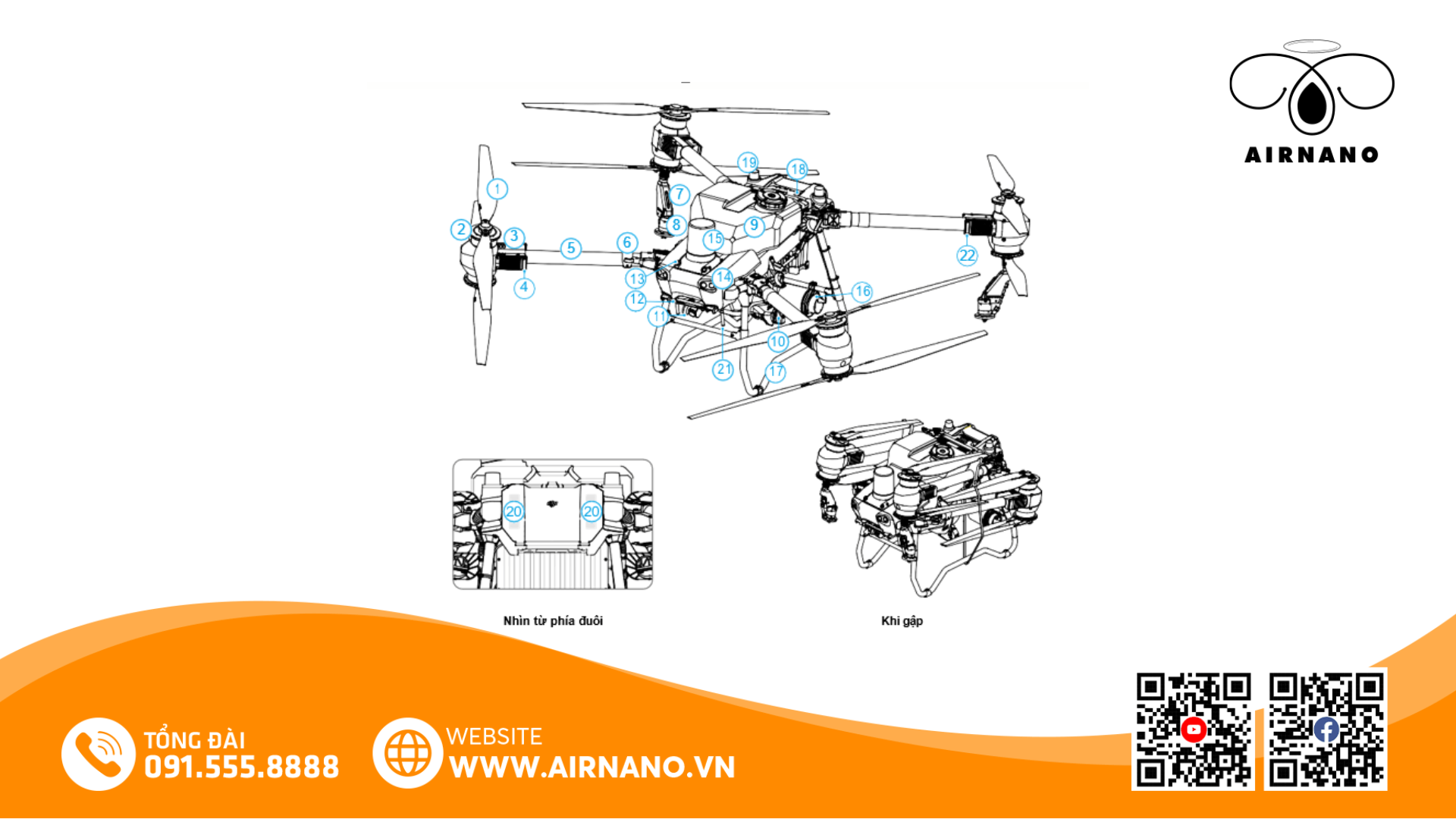 AIRNANO

1
2
3
4
5
6
7
8
9
10
11
12
13
14
15
16
17
18
19
21
22

20
20

Nhìn từ phía đuôi

Khi gập

TỔNG ĐÀI
091.555.8888

WEBSITE
WWW.AIRNANO.VN